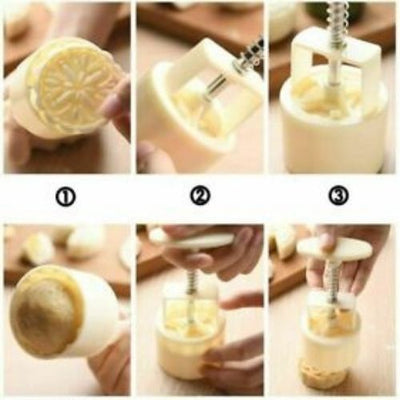 ①

②

③