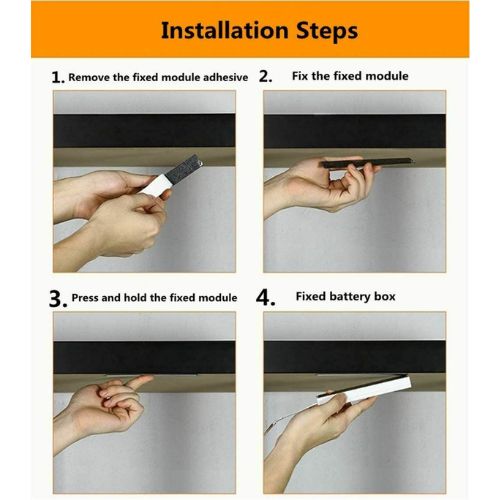 Installation Steps

1. Remove the fixed module adhesive

2. Fix the fixed module

3. Press and hold the fixed module

4. Fixed battery box