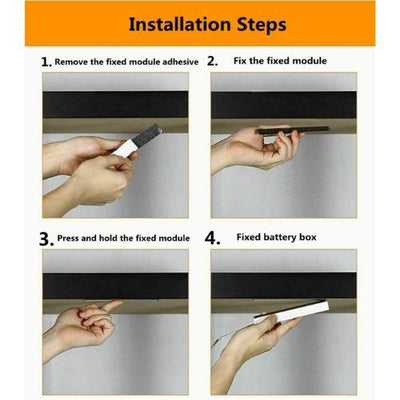 Installation Steps

1. Remove the fixed module adhesive

2. Fix the fixed module

3. Press and hold the fixed module

4. Fixed battery box