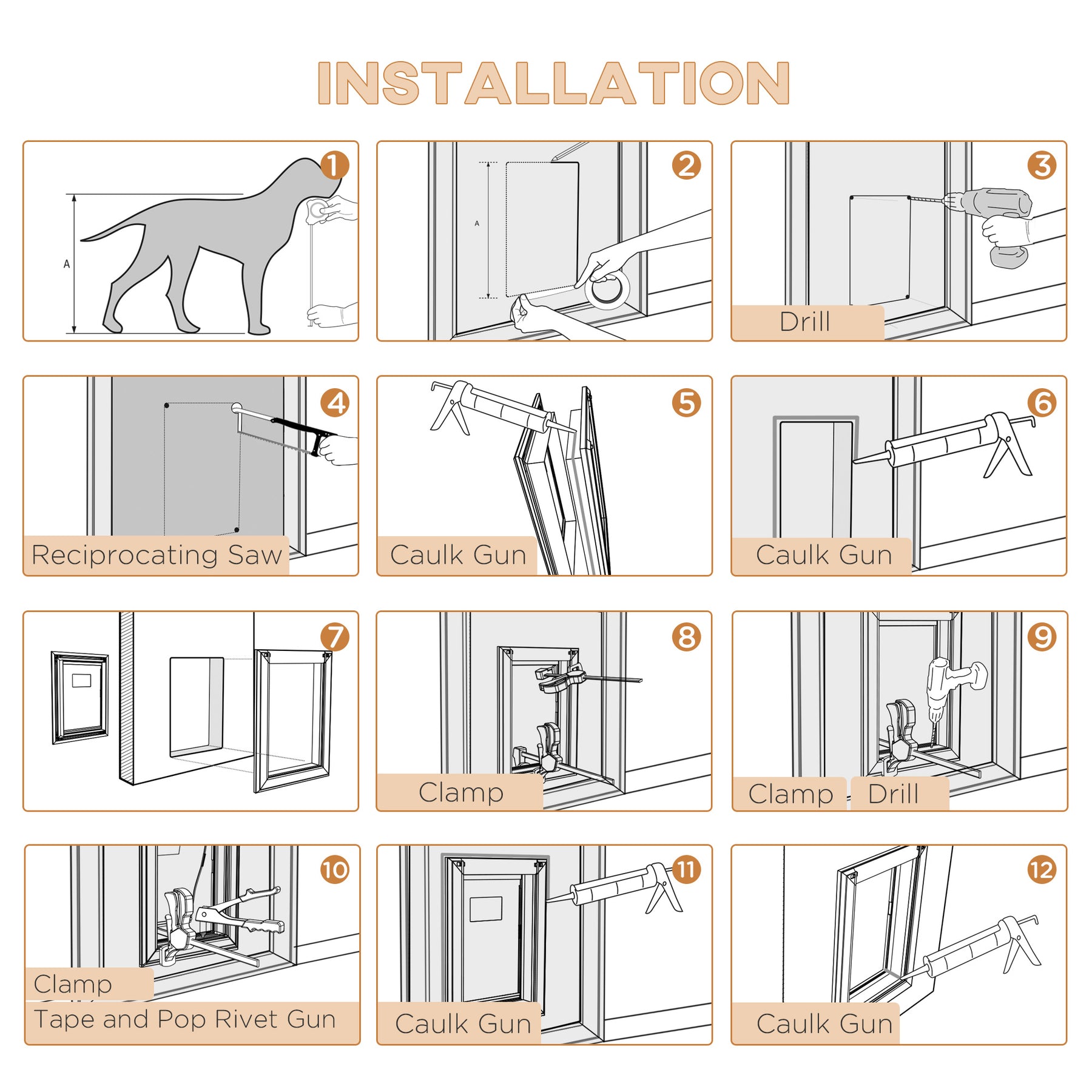 INSTALLATION

1
A

2
A

3
Drill

4
Reciprocating Saw

5
Caulk Gun

6
Caulk Gun

7

8
Clamp

9
Clamp
Drill

10
Clamp
Tape and Pop Rivet Gun

11
Caulk Gun

12
Caulk Gun