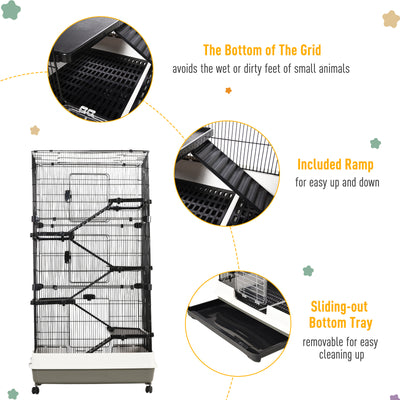 The Bottom of The Grid
avoids the wet or dirty feet of small animals

Included Ramp
for easy up and down

Sliding-out
Bottom Tray
removable for easy cleaning up