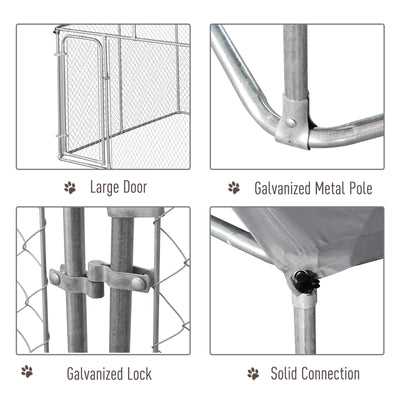 Large Door

Galvanized Metal Pole

Galvanized Lock

Solid Connection