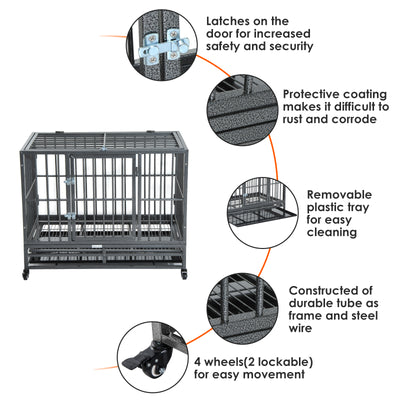 Latches on the door for increased safety and security

Protective coating makes it difficult to rust and corrode

Removable plastic tray for easy cleaning

Constructed of durable tube as frame and steel wire

4 wheels(2 lockable) for easy movement