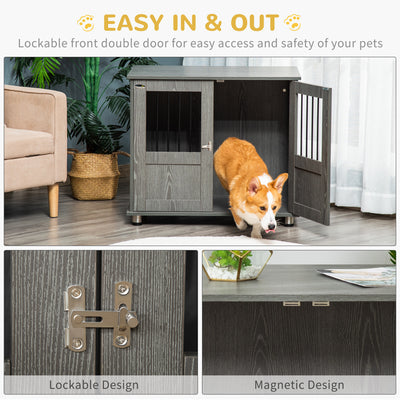 EASY IN & OUT

Lockable front double door for easy access and safety of your pets

Lockable Design

Magnetic Design