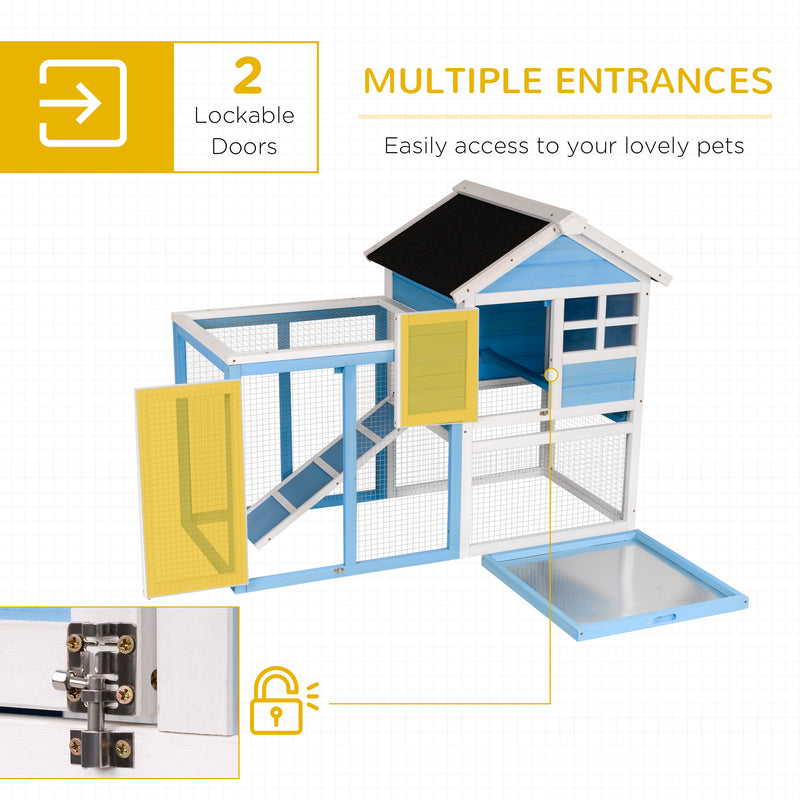 2
Lockable
Doors

MULTIPLE ENTRANCES

Easily access to your lovely pets