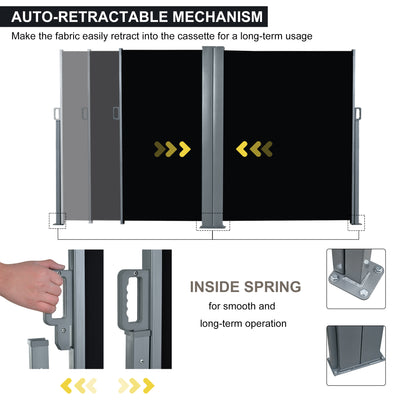 AUTO-RETRACTABLE MECHANISM

Make the fabric easily retract into the cassette for a long-term usage

INSIDE SPRING

for smooth and long-term operation