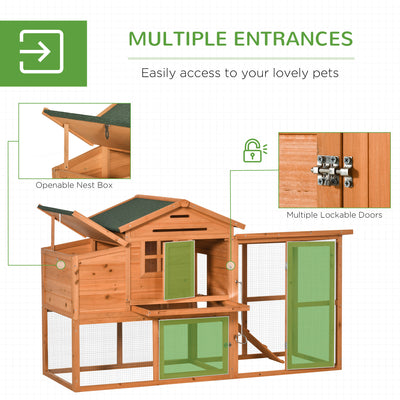 MULTIPLE ENTRANCES

Easily access to your lovely pets

Openable Nest Box

Multiple Lockable Doors