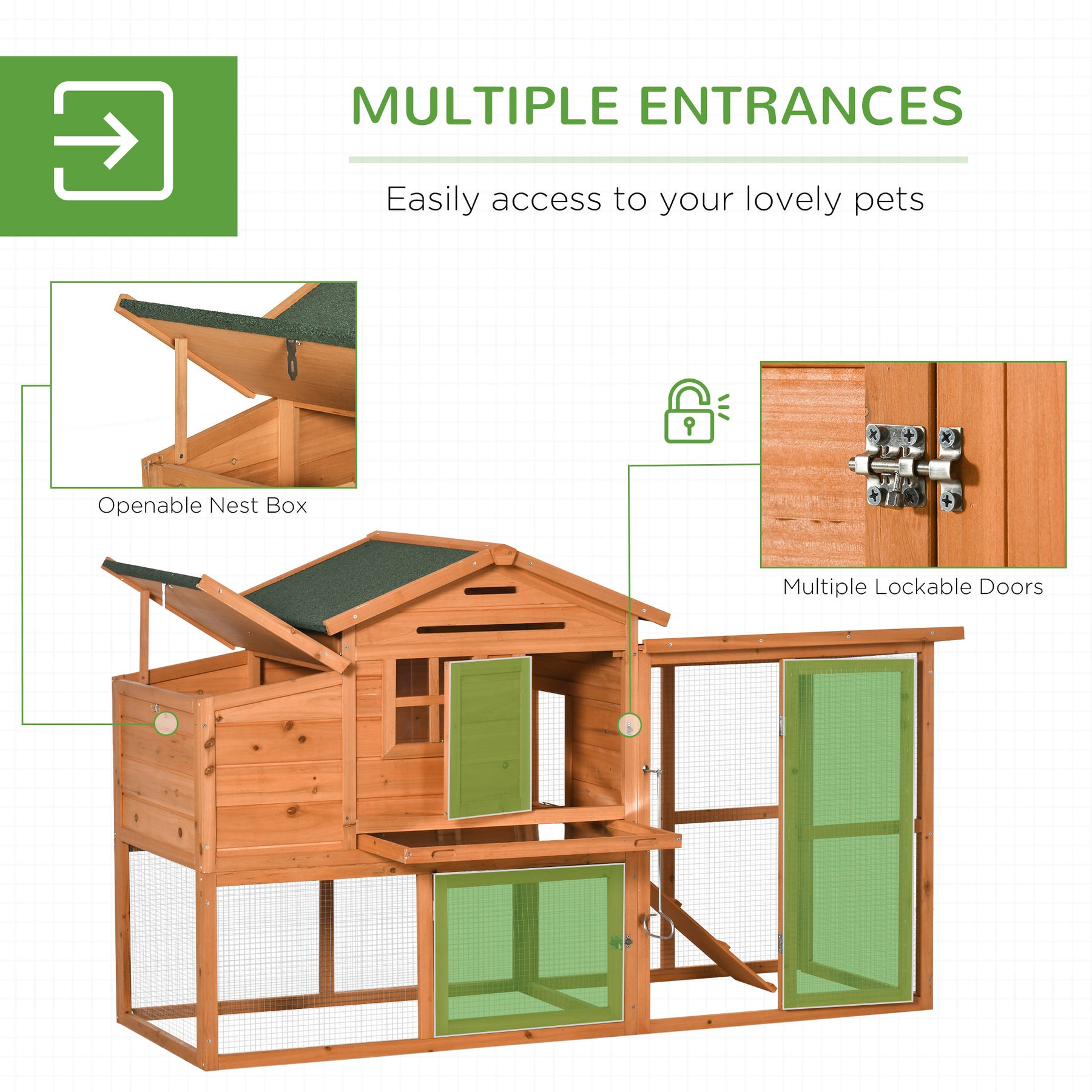 MULTIPLE ENTRANCES

Easily access to your lovely pets

Openable Nest Box

Multiple Lockable Doors