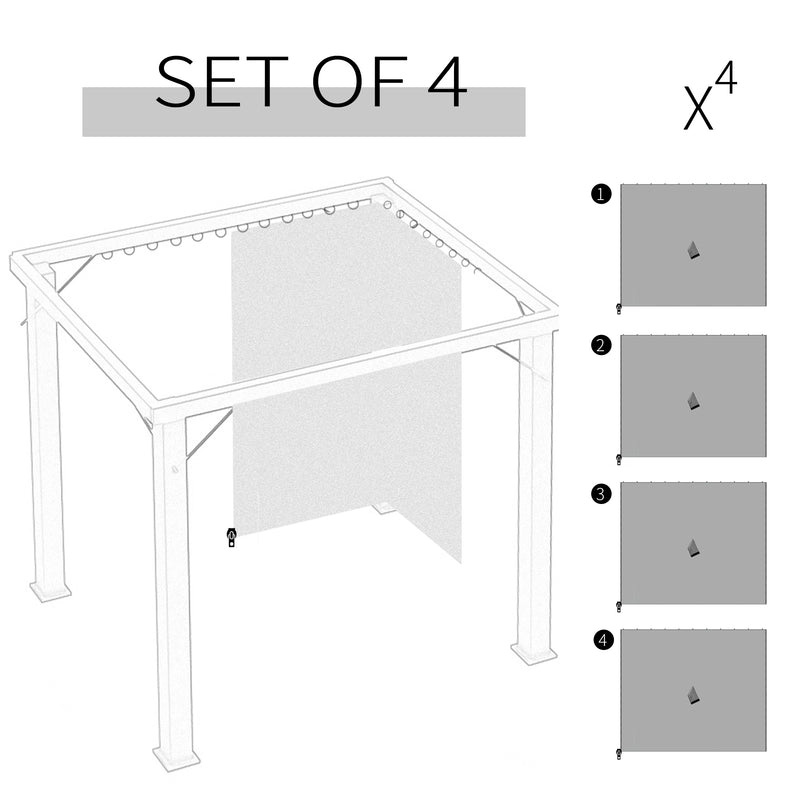 SET OF 4

$X^4$

1

2

3

4