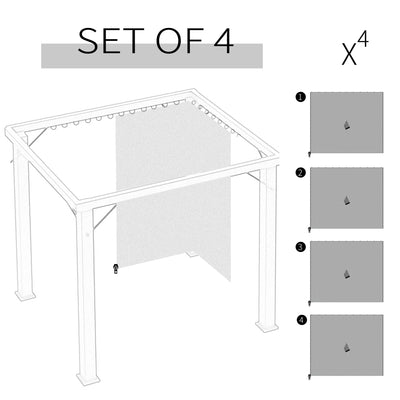 SET OF 4

$X^4$

1

2

3

4