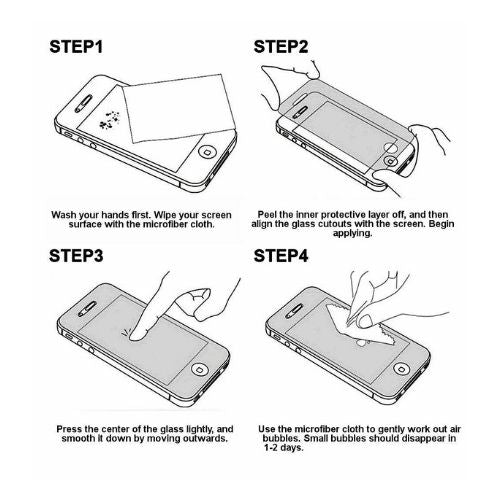 STEP1

Wash your hands first. Wipe your screen surface with the microfiber cloth.

STEP2

Peel the inner protective layer off, and then align the glass cutouts with the screen. Begin applying.

STEP3

Press the center of the glass lightly, and smooth it down by moving outwards.

STEP4

Use the microfiber cloth to gently work out air bubbles. Small bubbles should disappear in 1-2 days.