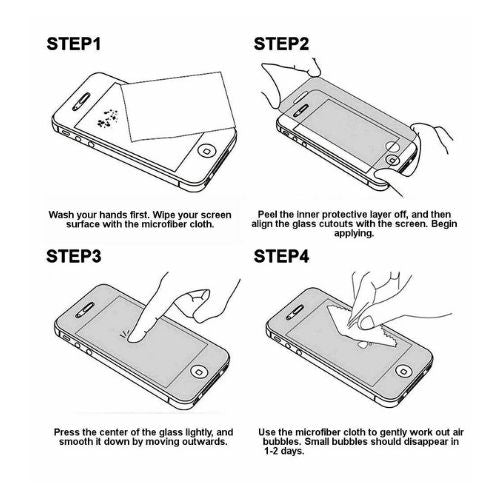 STEP1

Wash your hands first. Wipe your screen surface with the microfiber cloth.

STEP2

Peel the inner protective layer off, and then align the glass cutouts with the screen. Begin applying.

STEP3

Press the center of the glass lightly, and smooth it down by moving outwards.

STEP4

Use the microfiber cloth to gently work out air bubbles. Small bubbles should disappear in 1-2 days.