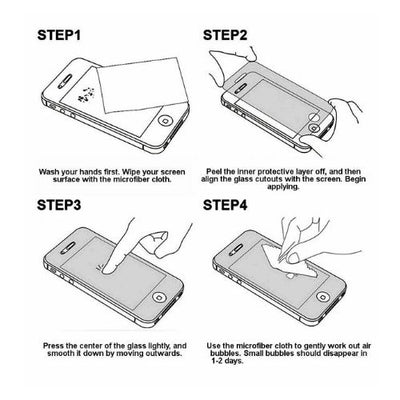 STEP1

Wash your hands first. Wipe your screen surface with the microfiber cloth.

STEP2

Peel the inner protective layer off, and then align the glass cutouts with the screen. Begin applying.

STEP3

Press the center of the glass lightly, and smooth it down by moving outwards.

STEP4

Use the microfiber cloth to gently work out air bubbles. Small bubbles should disappear in 1-2 days.