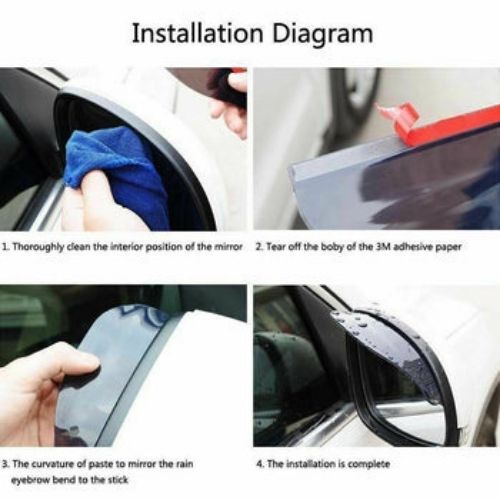 Installation Diagram

1. Thoroughly clean the interior position of the mirror

2. Tear off the boby of the 3M adhesive paper

3. The curvature of paste to mirror the rain eyebrow bend to the stick

4. The installation is complete