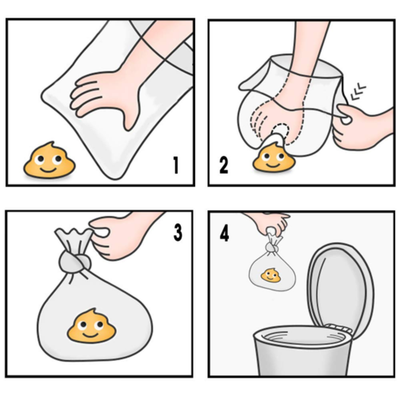 1

2

3

4