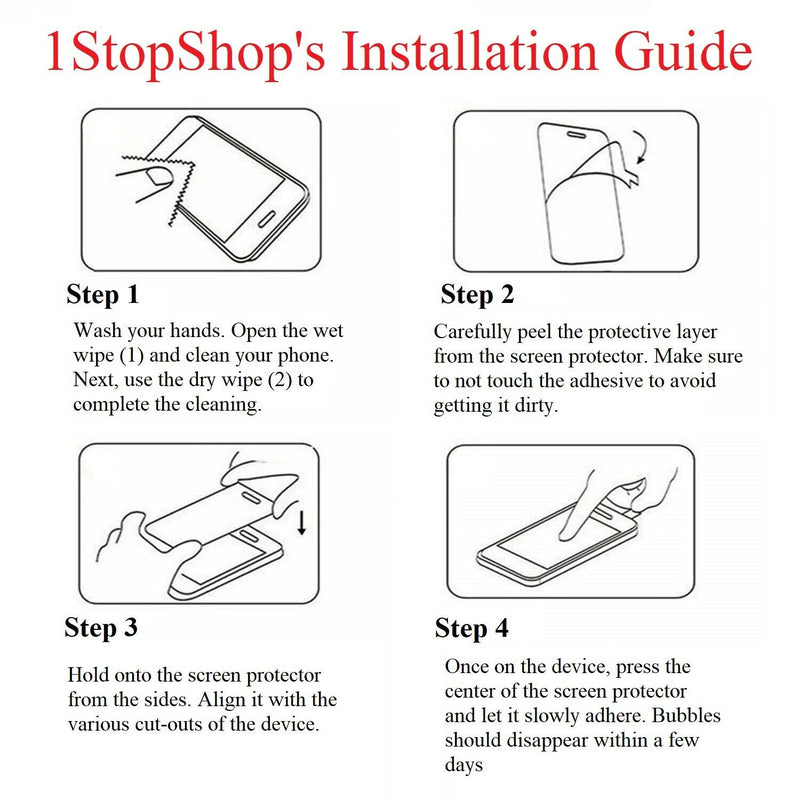 1StopShop's Installation Guide

Step 1

Wash your hands. Open the wet wipe (1) and clean your phone. Next, use the dry wipe (2) to complete the cleaning.

Step 2

Carefully peel the protective layer from the screen protector. Make sure to not touch the adhesive to avoid getting it dirty.

Step 3

Hold onto the screen protector from the sides. Align it with the various cut-outs of the device.

Step 4

Once on the device, press the center of the screen protector and let it slowly adhere. Bubbles should disappear within a few days