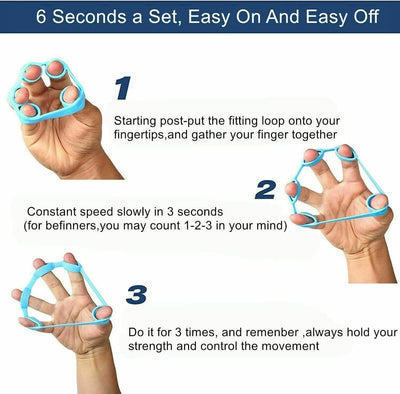 6 Seconds a Set, Easy On And Easy Off

1

Starting post-put the fitting loop onto your fingertips,and gather your finger together

2

Constant speed slowly in 3 seconds (for befinners,you may count 1-2-3 in your mind)

3

Do it for 3 times, and remenber ,always hold your strength and control the movement