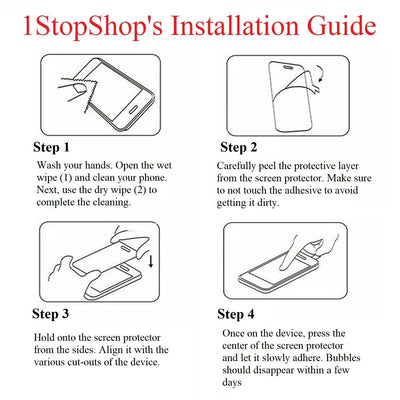 1StopShop's Installation Guide

Step 1

Wash your hands. Open the wet wipe (1) and clean your phone. Next, use the dry wipe (2) to complete the cleaning.

Step 2

Carefully peel the protective layer from the screen protector. Make sure to not touch the adhesive to avoid getting it dirty.

Step 3

Hold onto the screen protector from the sides. Align it with the various cut-outs of the device.

Step 4

Once on the device, press the center of the screen protector and let it slowly adhere. Bubbles should disappear within a few days