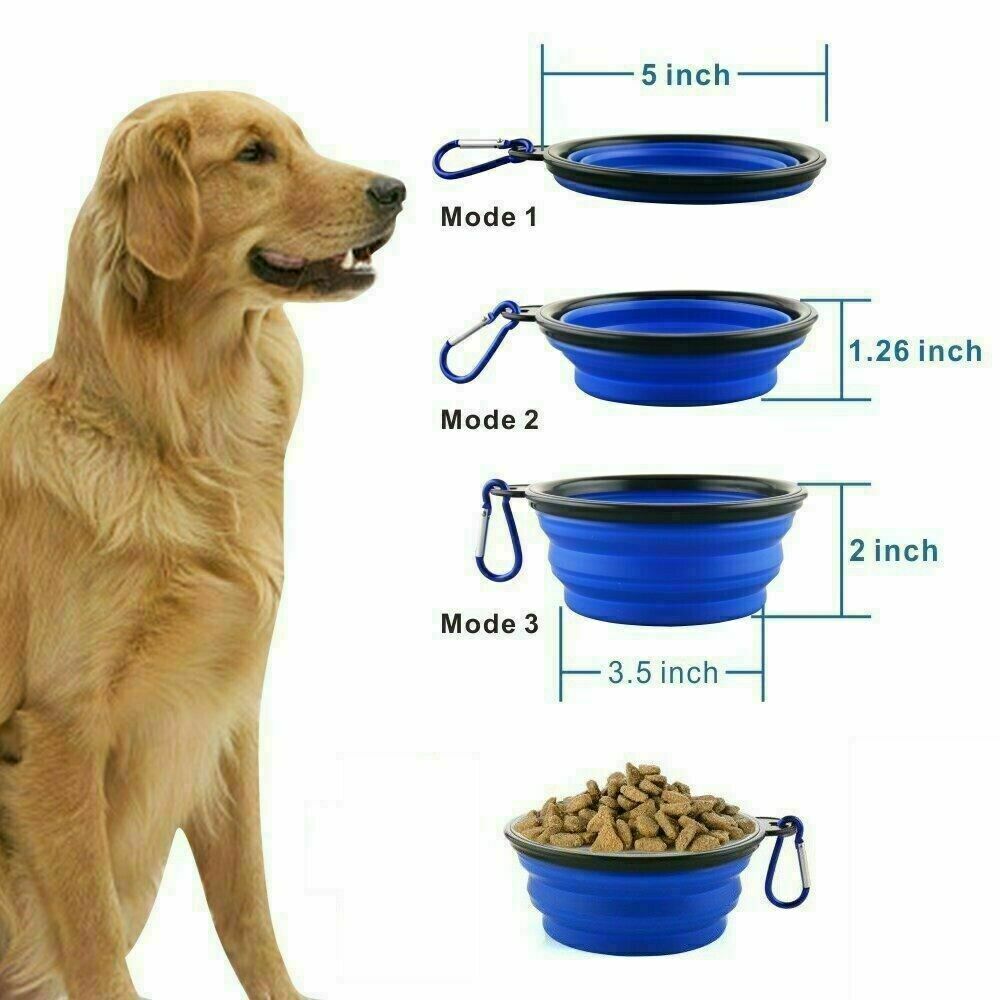 5 inch

Mode 1

1.26 inch

Mode 2

2 inch

Mode 3

3.5 inch