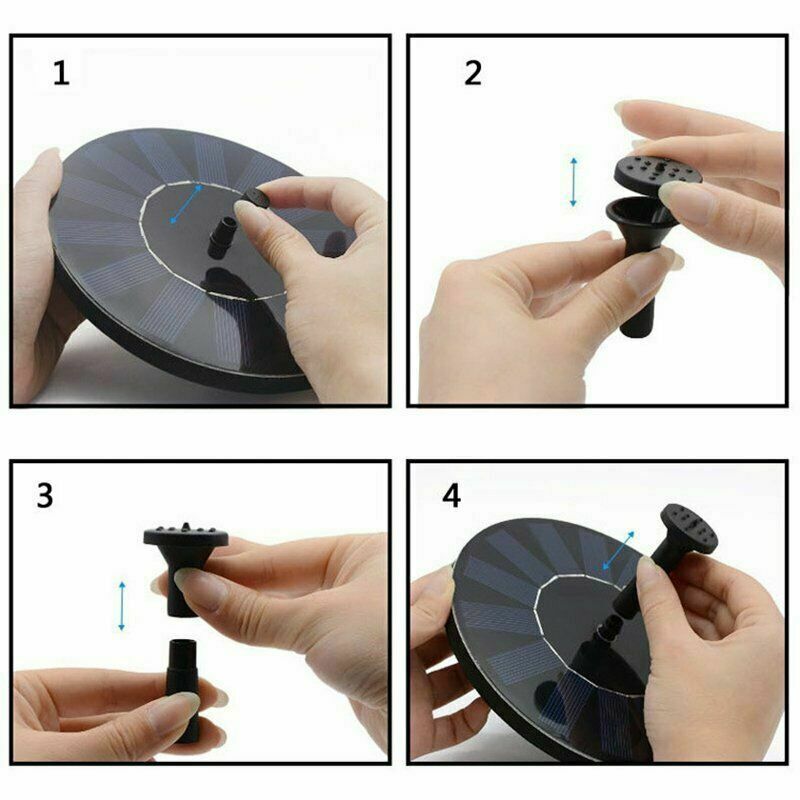 1

2

3

4