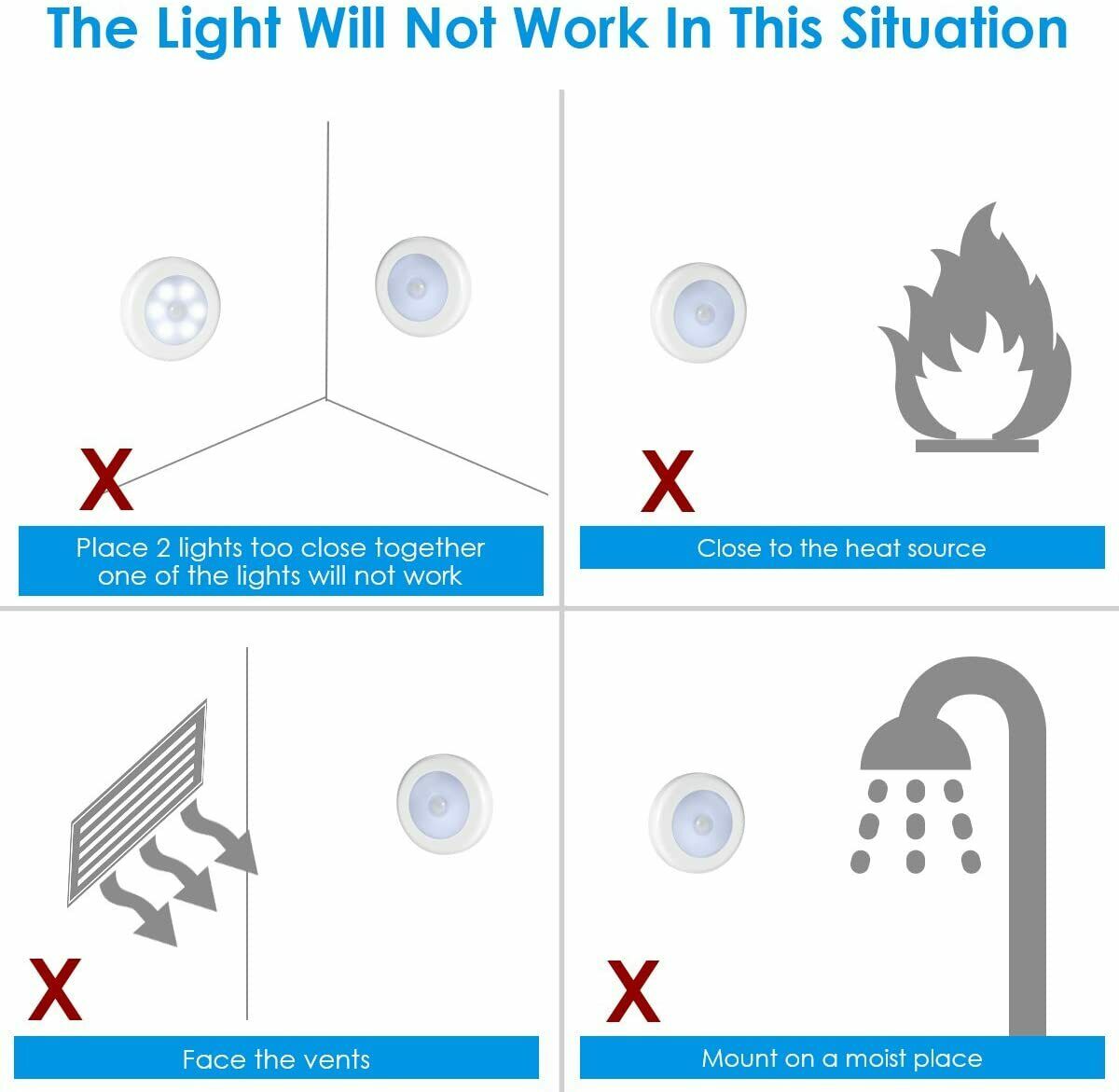 The Light Will Not Work In This Situation

X

Place 2 lights too close together one of the lights will not work

X

Close to the heat source

X

Face the vents

X

Mount on a moist place