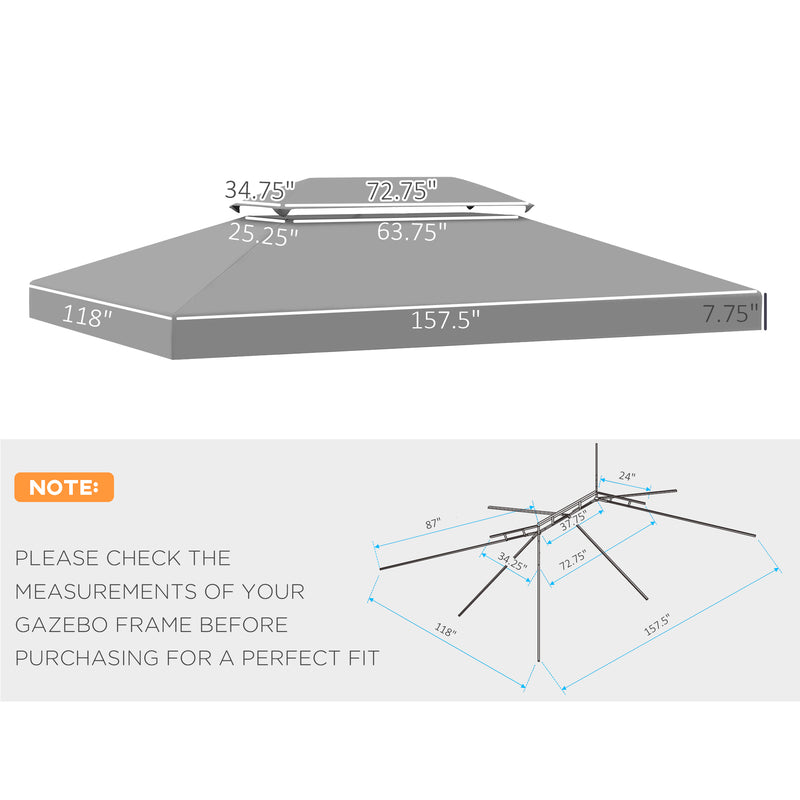 34.75"
72.75"
25.25"
63.75"
118"
157.5"
7.75"

NOTE:

PLEASE CHECK THE MEASUREMENTS OF YOUR GAZEBO FRAME BEFORE PURCHASING FOR A PERFECT FIT

24"
87"
37.75"
34.25"
72.75"
118"
157.5"