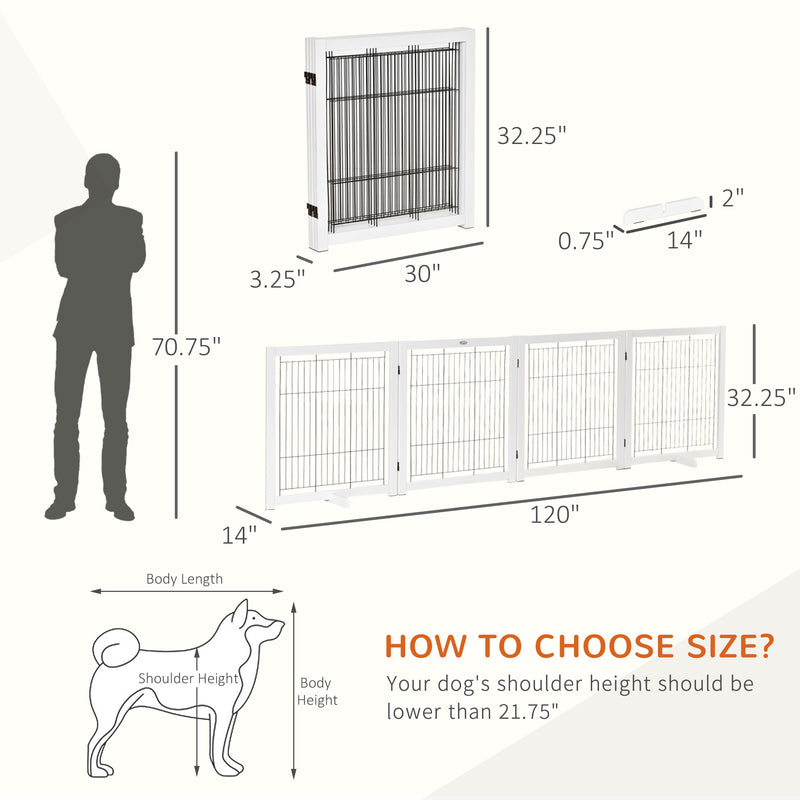 32.25"

2"

0.75"

14"

3.25"

30"

70.75"

32.25"

14"

120"

Body Length

Shoulder Height

Body Height

HOW TO CHOOSE SIZE?

Your dog's shoulder height should be lower than 21.75"