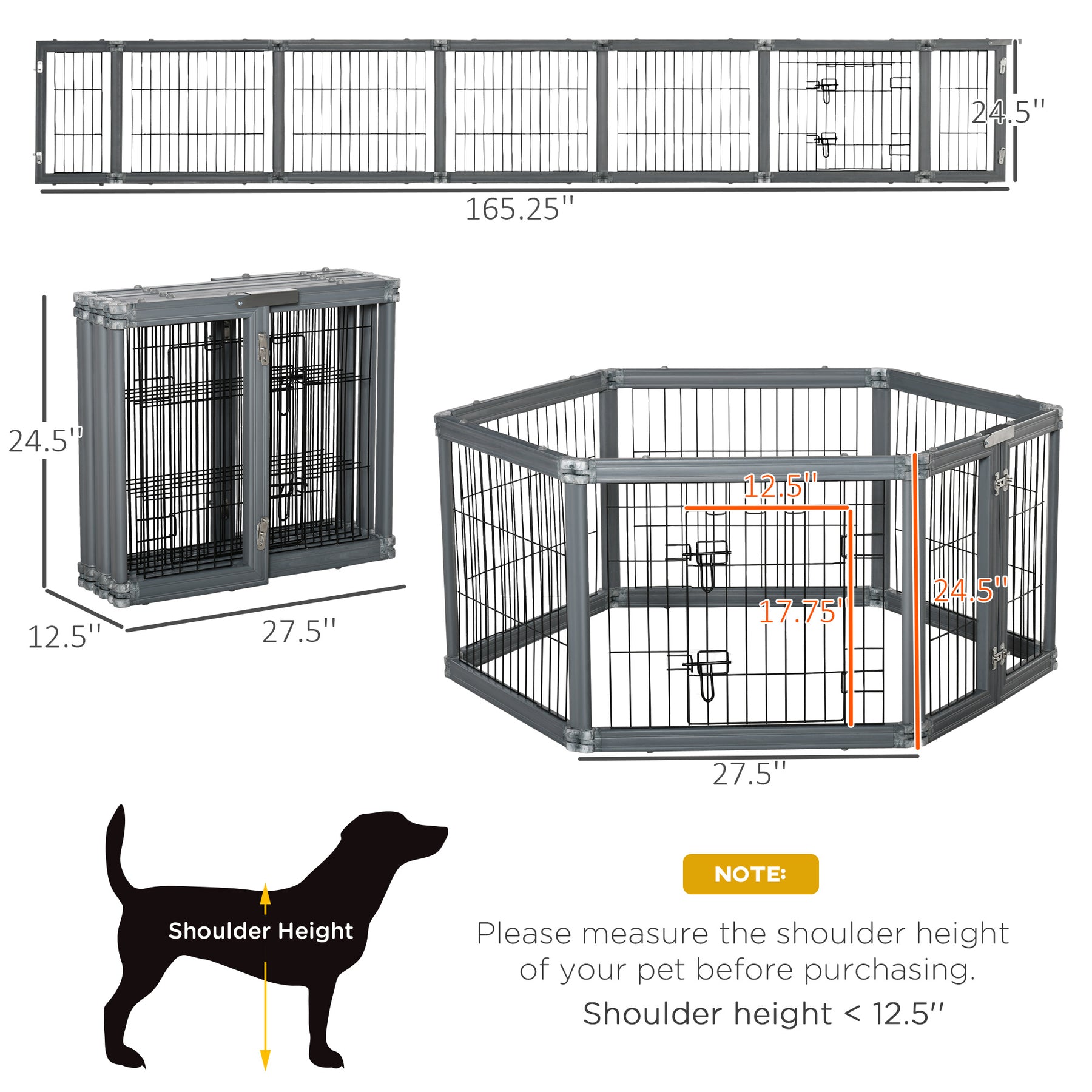 24.5''

165.25''

24.5''

12.5''

27.5''

12.5''

17.75''

24.5''

27.5''

Shoulder Height

NOTE:

Please measure the shoulder height of your pet before purchasing.

Shoulder height < 12.5''