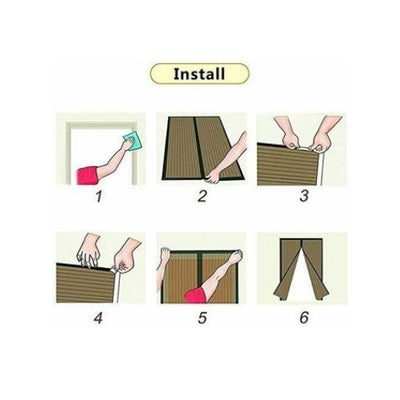 Install

1

2

3

4

5

6