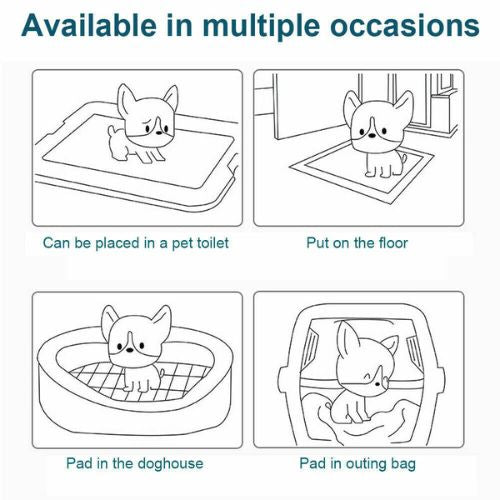 Available in multiple occasions

Can be placed in a pet toilet

Put on the floor

Pad in the doghouse

Pad in outing bag