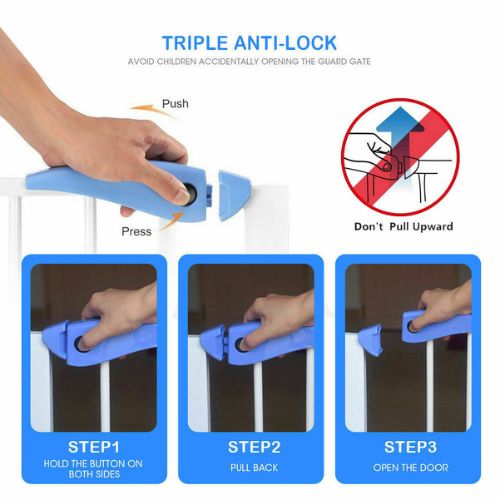 TRIPLE ANTI-LOCK
AVOID CHILDREN ACCIDENTALLY OPENING THE GUARD GATE

Push

Press

Don't Pull Upward

STEP1
HOLD THE BUTTON ON BOTH SIDES

STEP2
PULL BACK

STEP3
OPEN THE DOOR